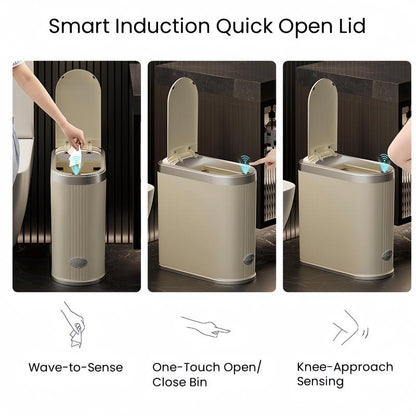 Smart Induction Quick Open Lid

Wave-to-Sense

One-Touch Open/ Close Bin

Knee-Approach Sensing